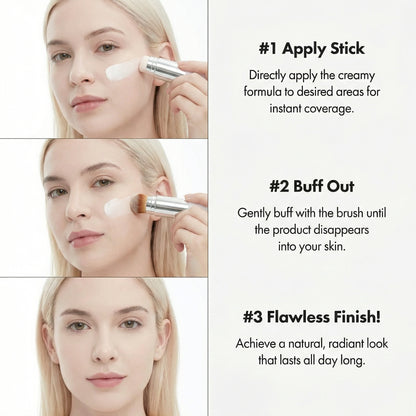 #1 Apply Stick

Directly apply the creamy formula to desired areas for instant coverage.

#2 Buff Out

Gently buff with the brush until the product disappears into your skin.

#3 Flawless Finish!

Achieve a natural, radiant look that lasts all day long.