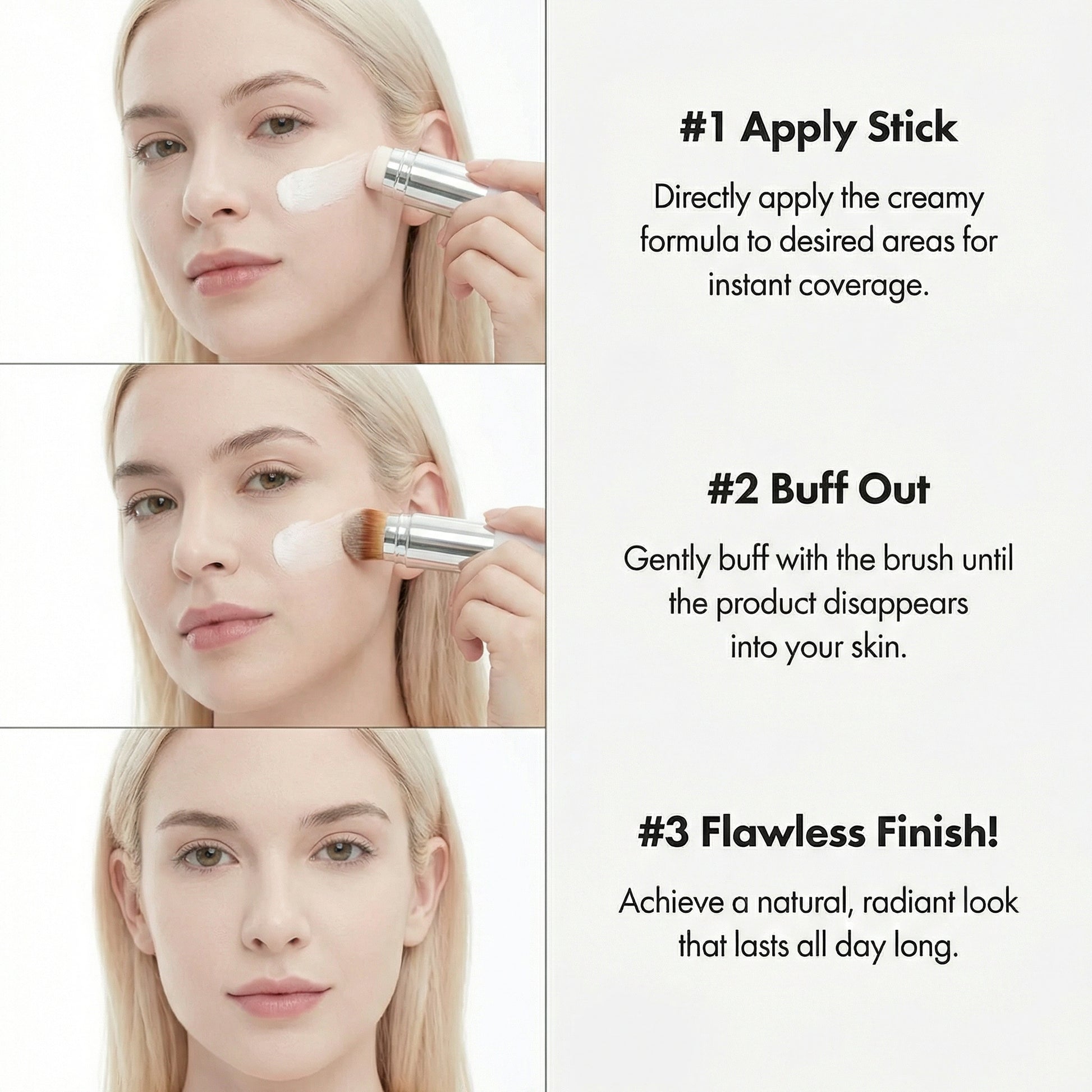 #1 Apply Stick

Directly apply the creamy formula to desired areas for instant coverage.

#2 Buff Out

Gently buff with the brush until the product disappears into your skin.

#3 Flawless Finish!

Achieve a natural, radiant look that lasts all day long.