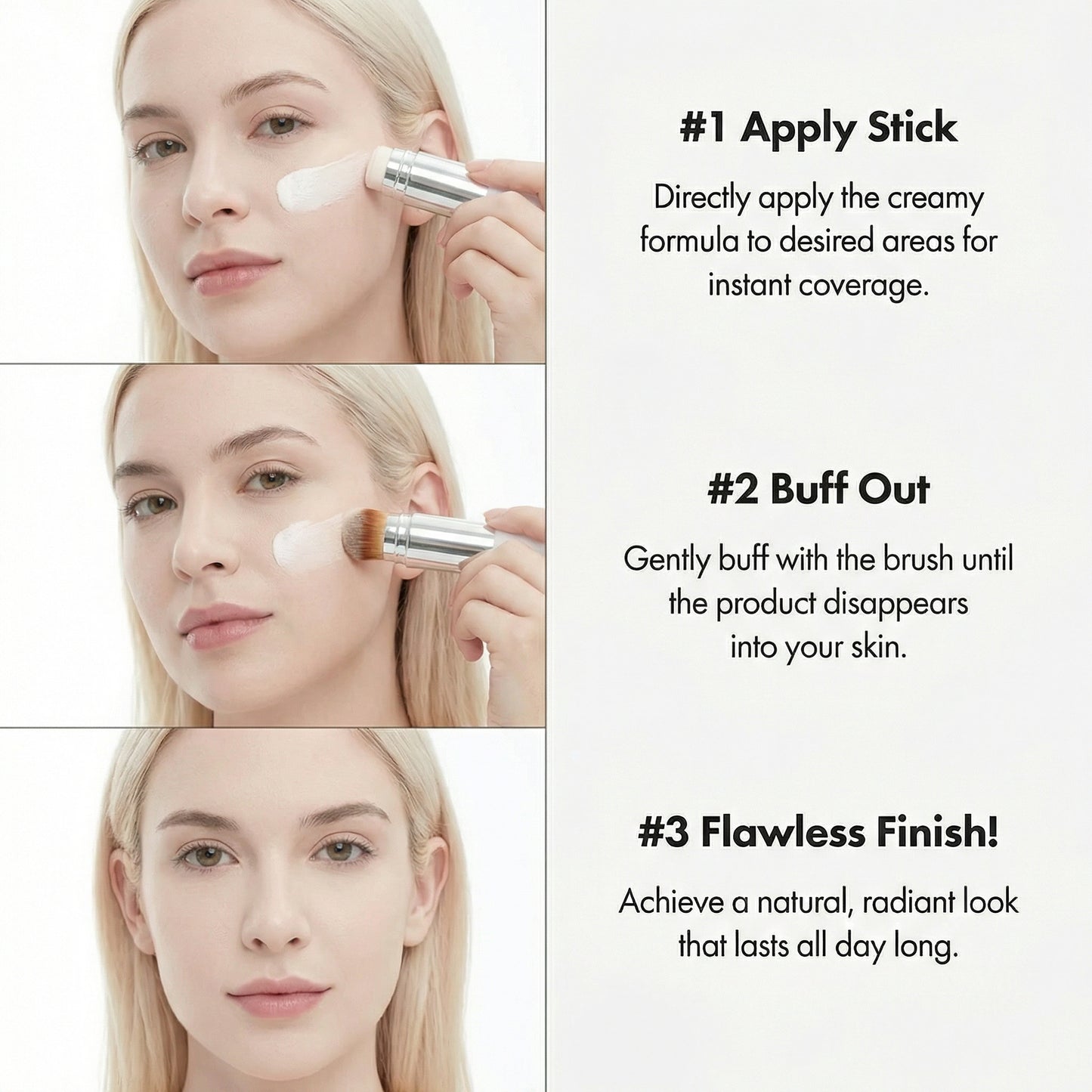 #1 Apply Stick

Directly apply the creamy formula to desired areas for instant coverage.

#2 Buff Out

Gently buff with the brush until the product disappears into your skin.

#3 Flawless Finish!

Achieve a natural, radiant look that lasts all day long.