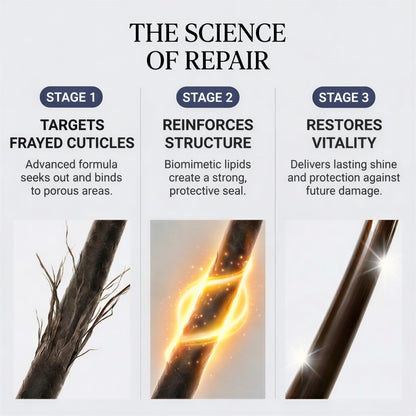 THE SCIENCE OF REPAIR

STAGE 1

TARGETS FRAYED CUTICLES

Advanced formula seeks out and binds to porous areas.

STAGE 2

REINFORCES STRUCTURE

Biomimetic lipids create a strong, protective seal.

STAGE 3

RESTORES VITALITY

Delivers lasting shine and protection against future damage.