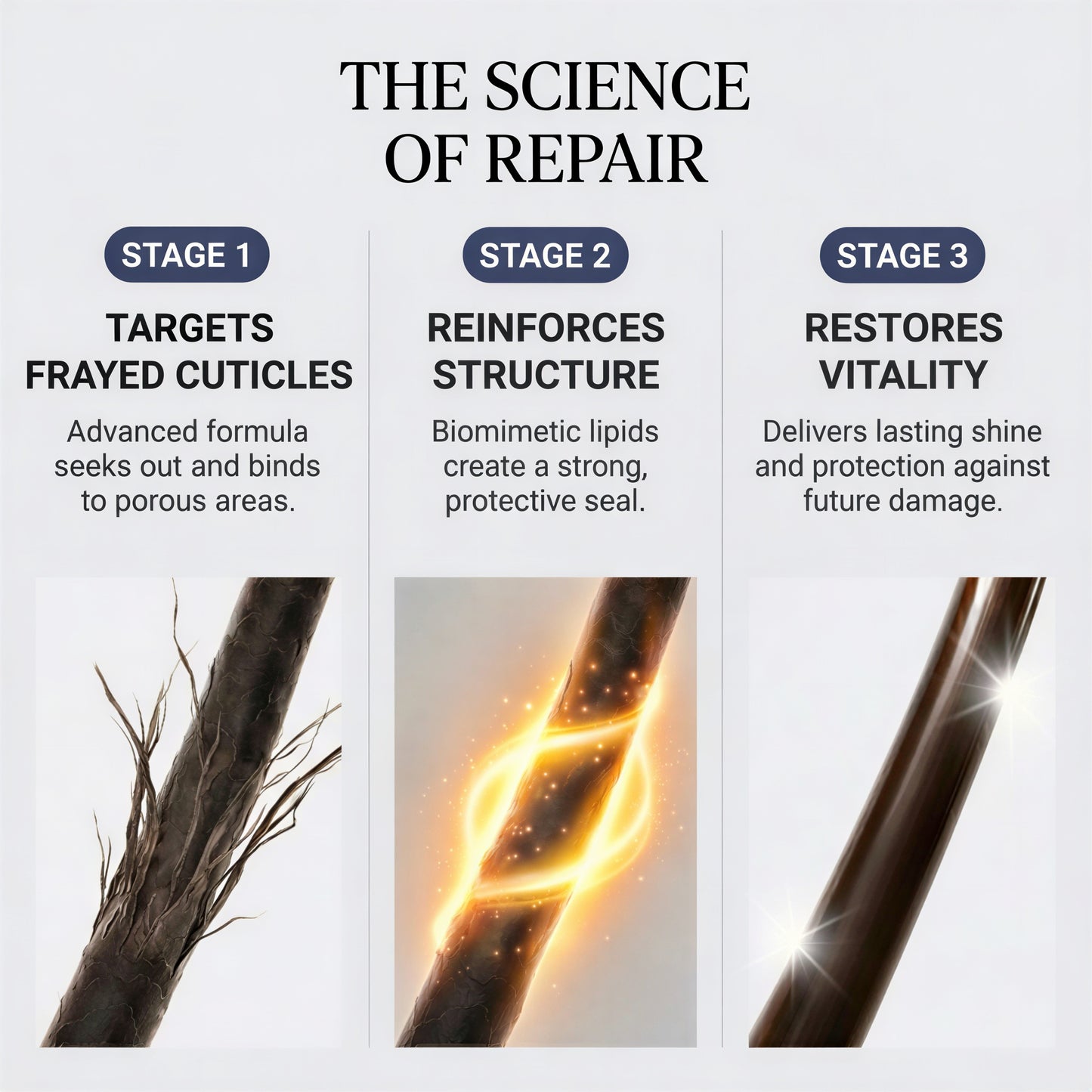 THE SCIENCE OF REPAIR

STAGE 1

TARGETS FRAYED CUTICLES

Advanced formula seeks out and binds to porous areas.

STAGE 2

REINFORCES STRUCTURE

Biomimetic lipids create a strong, protective seal.

STAGE 3

RESTORES VITALITY

Delivers lasting shine and protection against future damage.