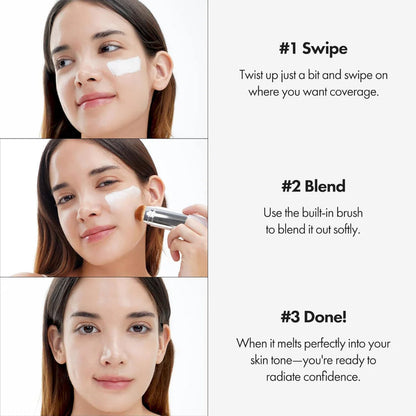 #1 Swipe

Twist up just a bit and swipe on where you want coverage.

#2 Blend

Use the built-in brush to blend it out softly.

#3 Done!

When it melts perfectly into your skin tone—you're ready to radiate confidence.