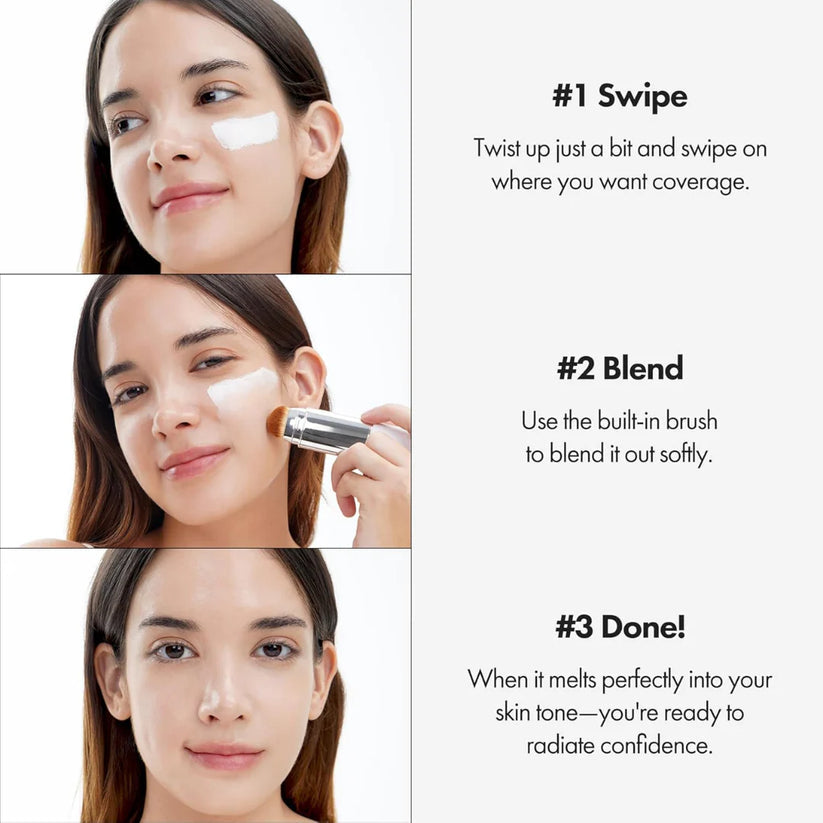 #1 Swipe

Twist up just a bit and swipe on where you want coverage.

#2 Blend

Use the built-in brush to blend it out softly.

#3 Done!

When it melts perfectly into your skin tone—you're ready to radiate confidence.